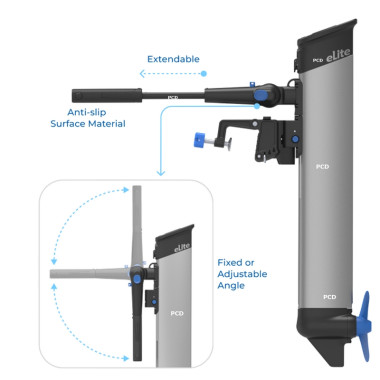 Extendable

PCD eLite

PCD

Anti-slip
Surface Material

PCD

eLite

Fixed or
Adjustable
Angle

PCD

PCD